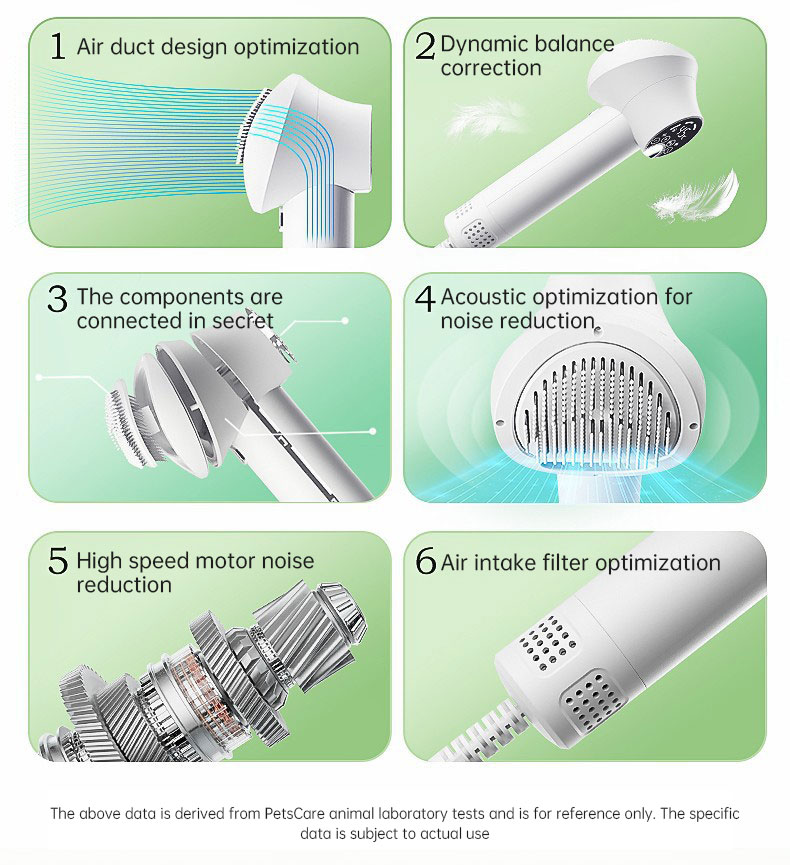 1 Air duct design optimization

2 Dynamic balance correction

3 The components are connected in secret

4 Acoustic optimization for noise reduction

5 High speed motor noise reduction

6 Air intake filter optimization

The above data is derived from PetsCare animal laboratory tests and is for reference only. The specific data is subject to actual use